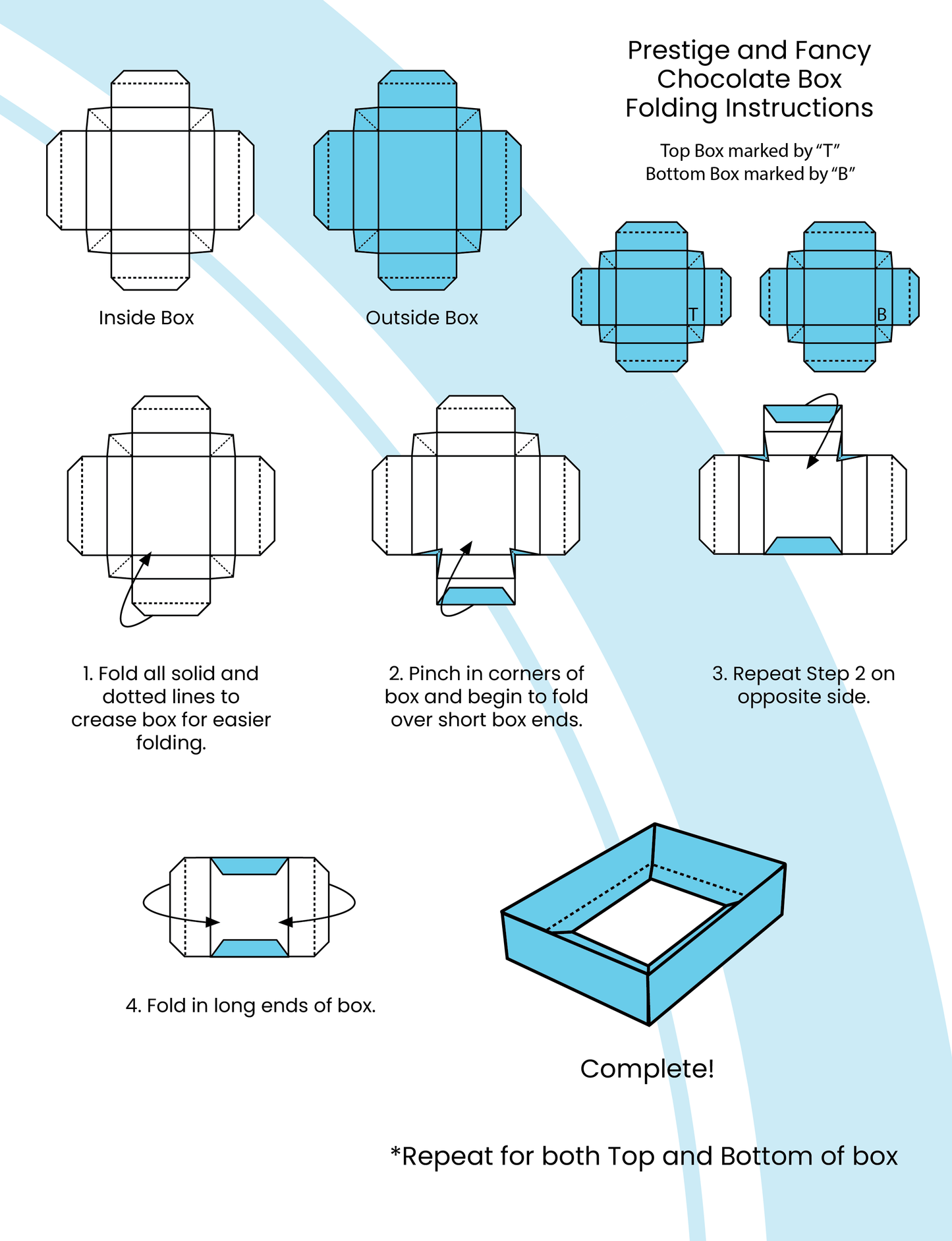 Prestige and Fancy Chocolate Box Folding Instructions

Top Box marked by “T”
Bottom Box marked by “B”

Inside Box

Outside Box

T

B

1. Fold all solid and dotted lines to crease box for easier folding.

2. Pinch in corners of box and begin to fold over short box ends.

3. Repeat Step 2 on opposite side.

4. Fold in long ends of box.

Complete!

*Repeat for both Top and Bottom of box